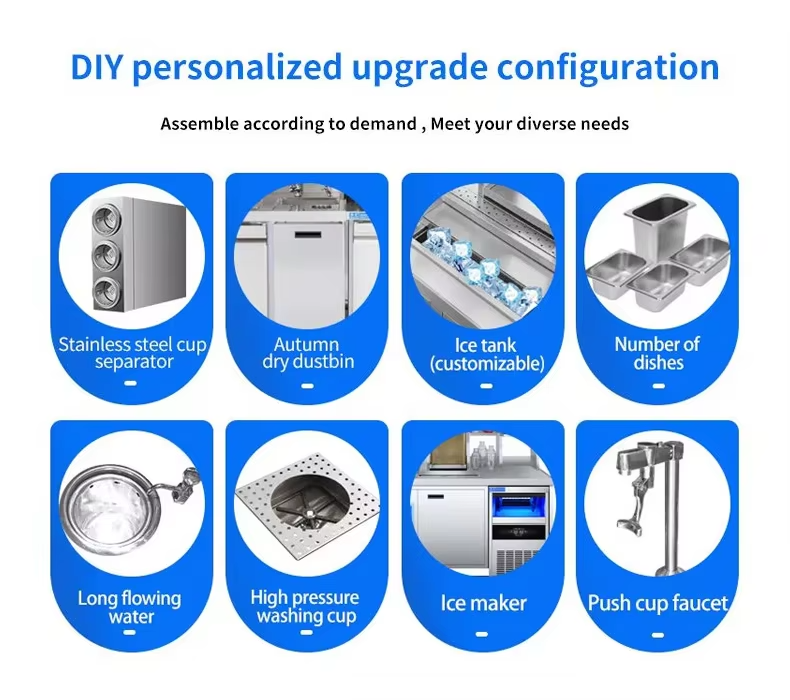 DIY personalized upgrade configuration

Assemble according to demand , Meet your diverse needs

Stainless steel cup separator

Autumn dry dustbin

Ice tank (customizable)

Number of dishes

Long flowing water

High pressure washing cup

Ice maker

Push cup faucet