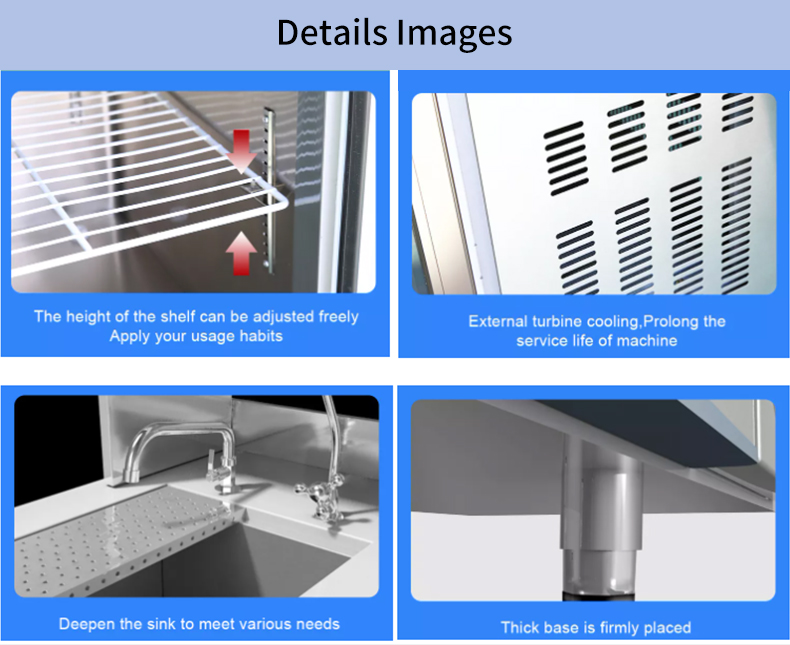 Details Images

The height of the shelf can be adjusted freely
Apply your usage habits

External turbine cooling,Prolong the service life of machine

Deepen the sink to meet various needs

Thick base is firmly placed